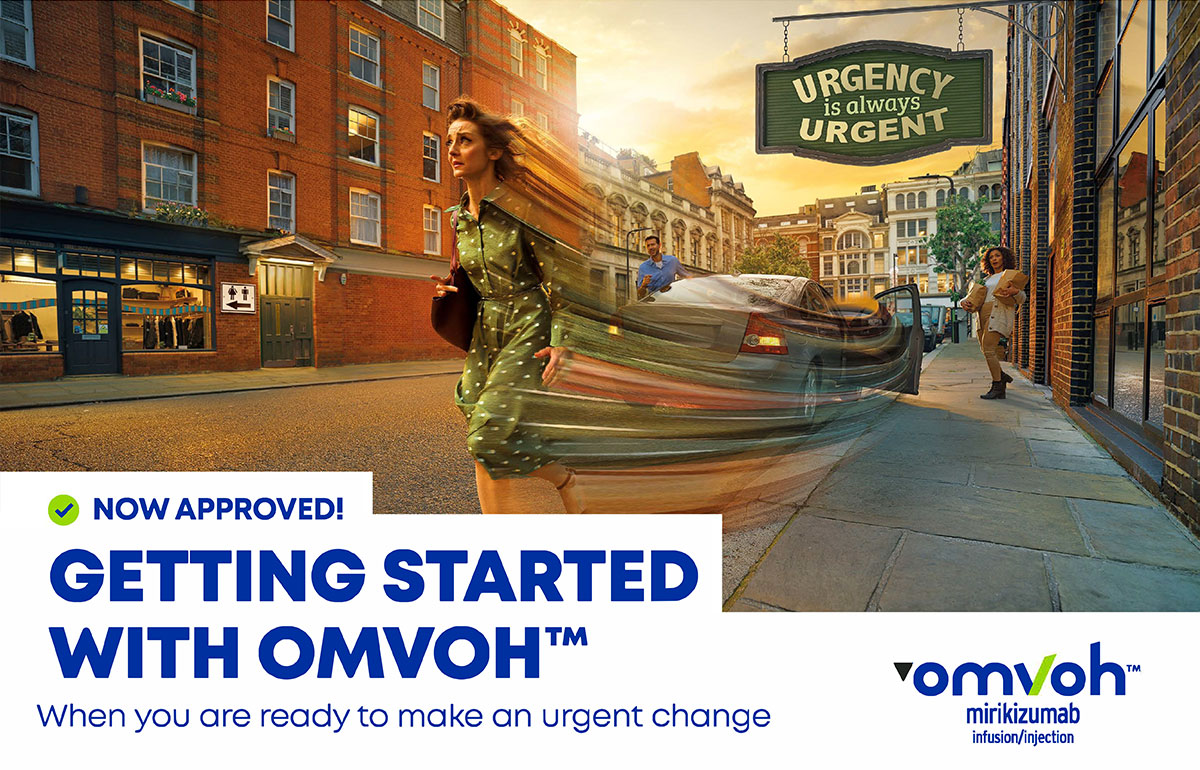 URGENCY is always URGENT

NOW APPROVED!

GETTING STARTED WITH OMVOH™

When you are ready to make an urgent change

omvoh™
mirikizumab
infusion/injection